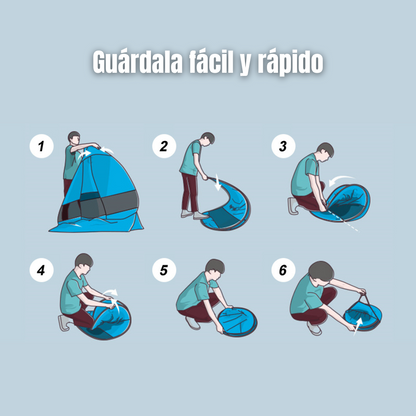 Guárdala fácil y rápido

1

2

3

4

5

6